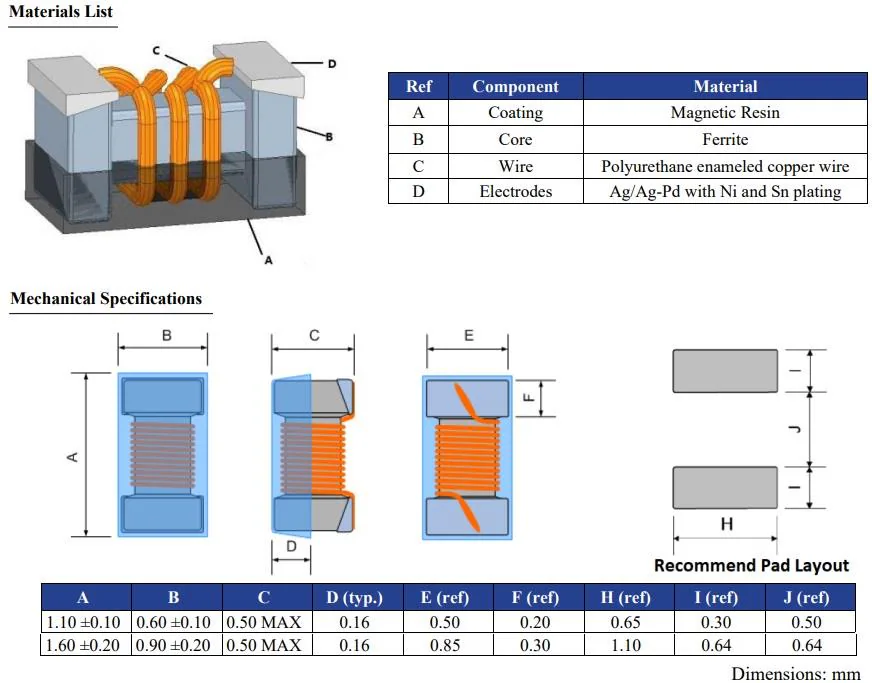 Materials List

C

D

B

A

| Ref | Component | Material |
|---|---|---|
| A | Coating | Magnetic Resin |
| B | Core | Ferrite |
| C | Wire | Polyurethane enameled copper wire |
| D | Electrodes | Ag/Ag-Pd with Ni and Sn plating |

Mechanical Specifications

B

A

C

D

E

F

I

J

I

H

Recommend Pad Layout

| A | B | C | D (typ.) | E (ref) | F (ref) | H (ref) | I (ref) | J (ref) |
|---|---|---|---|---|---|---|---|---|
| 1.10 ±0.10 | 0.60 ±0.10 | 0.50 MAX | 0.16 | 0.50 | 0.20 | 0.65 | 0.30 | 0.50 |
| 1.60 ±0.20 | 0.90 ±0.20 | 0.50 MAX | 0.16 | 0.85 | 0.30 | 1.10 | 0.64 | 0.64 |

Dimensions: mm